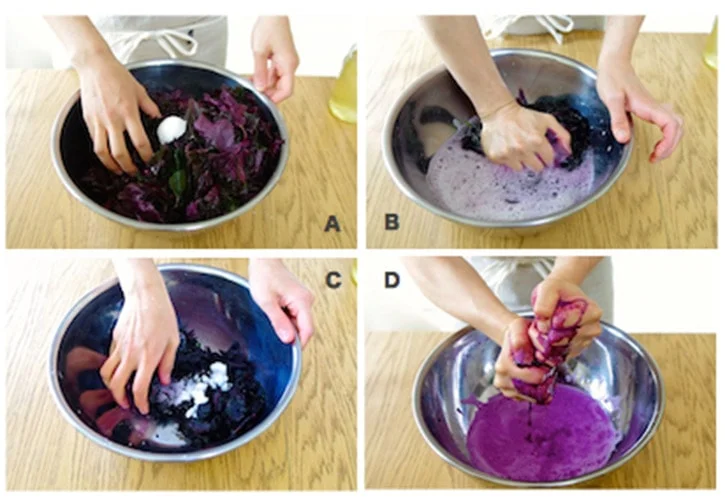 A

B

C

D